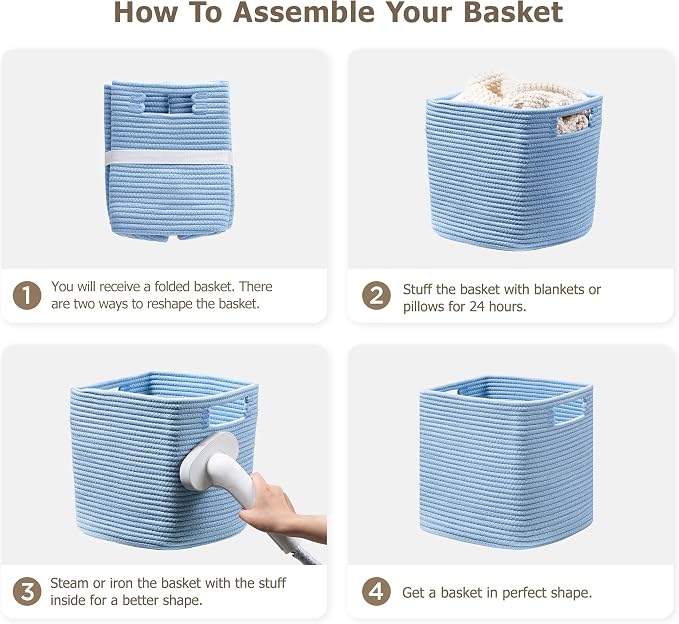 How To Assemble Your Basket

1 You will receive a folded basket. There are two ways to reshape the basket.

2 Stuff the basket with blankets or pillows for 24 hours.

3 Steam or iron the basket with the stuff inside for a better shape.

4 Get a basket in perfect shape.