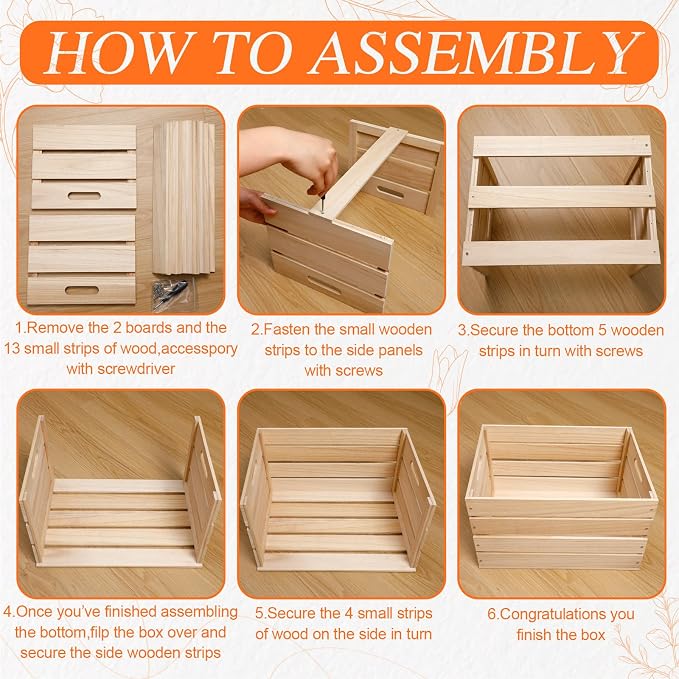 HOW TO ASSEMBLY

1.Remove the 2 boards and the 13 small strips of wood,accesspory with screwdriver

2.Fasten the small wooden strips to the side panels with screws

3.Secure the bottom 5 wooden strips in turn with screws

4.Once you've finished assembling the bottom,filp the box over and secure the side wooden strips

5.Secure the 4 small strips of wood on the side in turn

6.Congratulations you finish the box