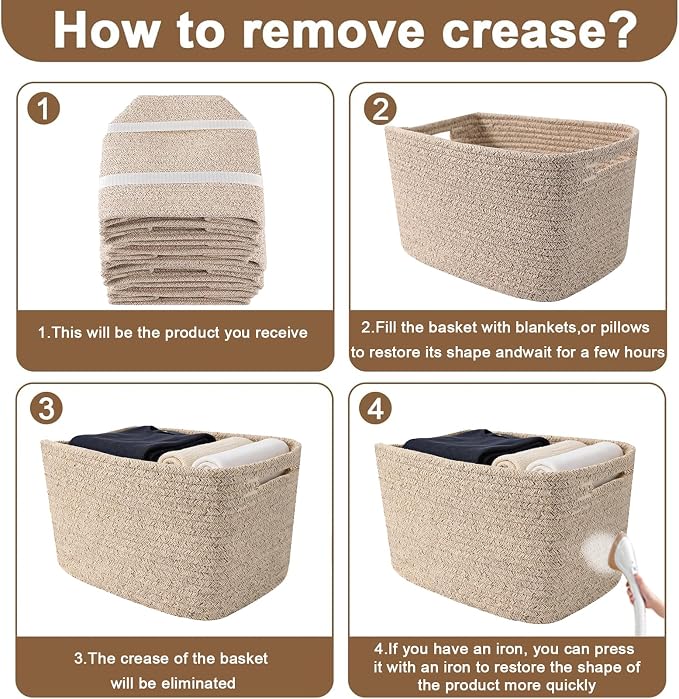 How to remove crease?

1

1.This will be the product you receive

2

2.Fill the basket with blankets,or pillows to restore its shape andwait for a few hours

3

3.The crease of the basket will be eliminated

4

4.If you have an iron, you can press it with an iron to restore the shape of the product more quickly