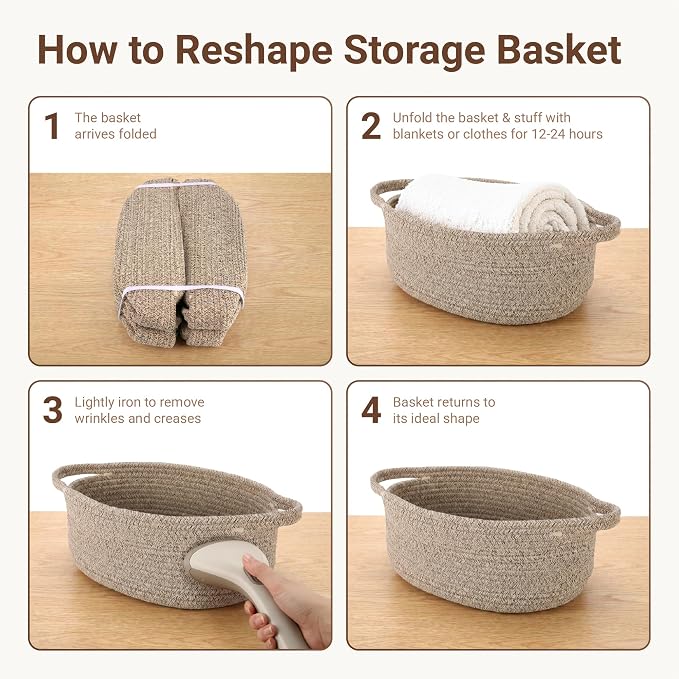 How to Reshape Storage Basket

1 The basket arrives folded

2 Unfold the basket & stuff with blankets or clothes for 12-24 hours

3 Lightly iron to remove wrinkles and creases

4 Basket returns to its ideal shape