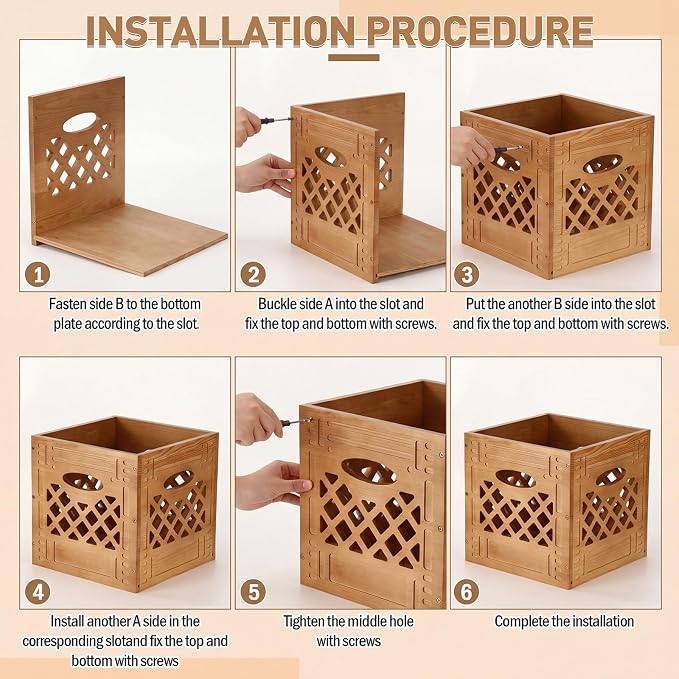 INSTALLATION PROCEDURE

1

Fasten side B to the bottom plate according to the slot.

2

Buckle side A into the slot and fix the top and bottom with screws.

3

Put the another B side into the slot and fix the top and bottom with screws.

4

Install another A side in the corresponding slotand fix the top and bottom with screws

5

Tighten the middle hole with screws

6

Complete the installation