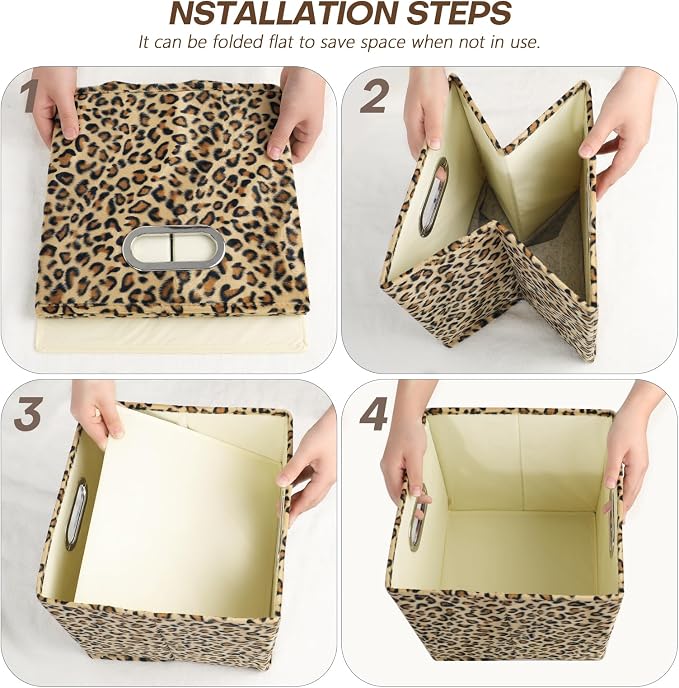 NSTALLATION STEPS

It can be folded flat to save space when not in use.

1

2

3

4