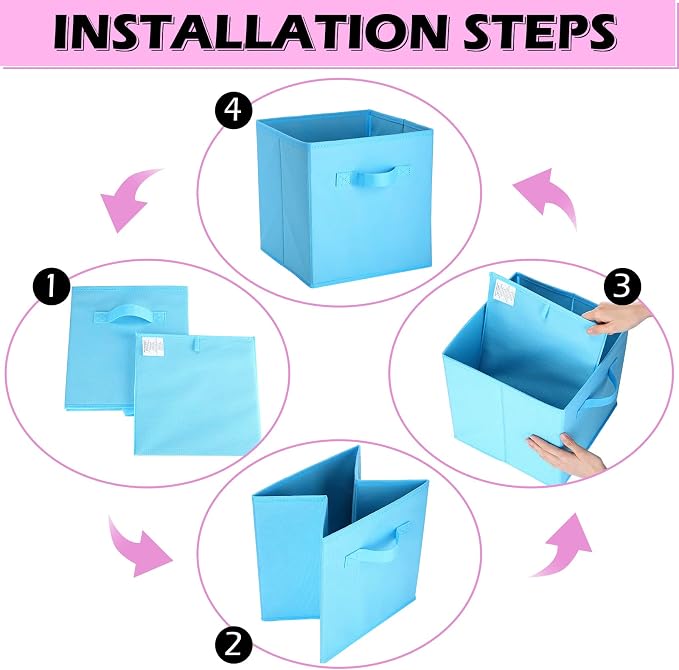 INSTALLATION STEPS

4

1

3

2