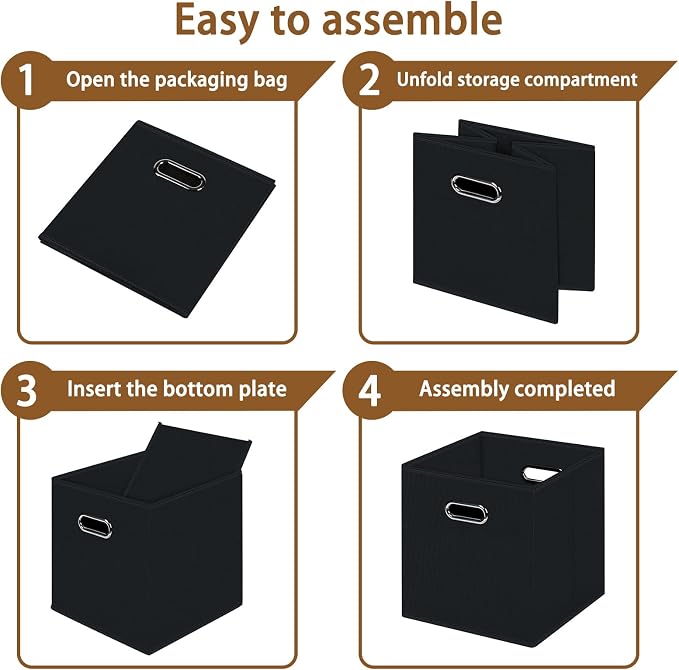 Easy to assemble

1 Open the packaging bag

2 Unfold storage compartment

3 Insert the bottom plate

4 Assembly completed