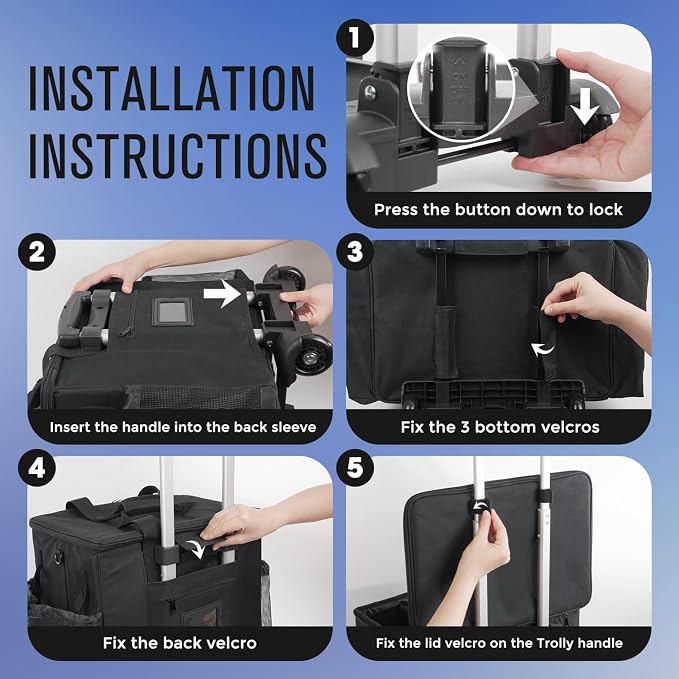 INSTALLATION INSTRUCTIONS

1
Press the button down to lock

2
Insert the handle into the back sleeve

3
Fix the 3 bottom velcros

4
Fix the back velcro

5
Fix the lid velcro on the Trolly handle