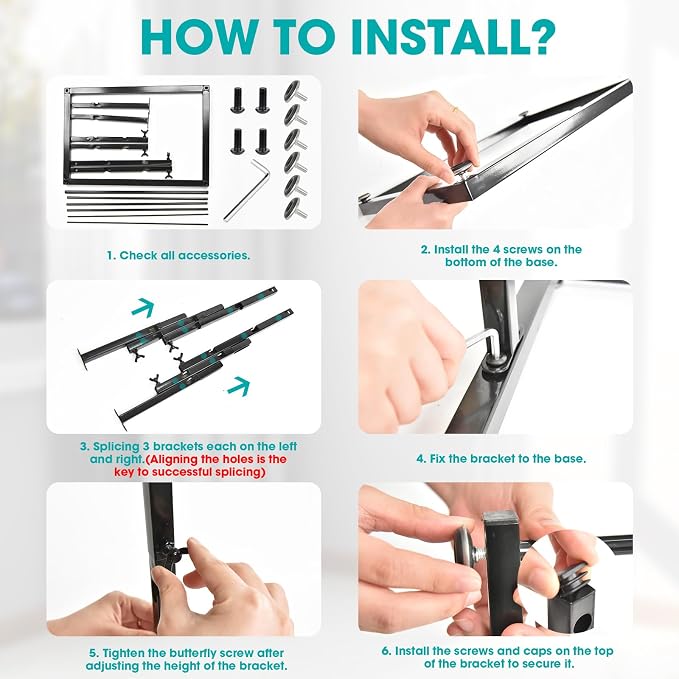 HOW TO INSTALL?

1. Check all accessories.

2. Install the 4 screws on the bottom of the base.

3. Splicing 3 brackets each on the left and right.(Aligning the holes is the key to successful splicing)

4. Fix the bracket to the base.

5. Tighten the butterfly screw after adjusting the height of the bracket.

6. Install the screws and caps on the top of the bracket to secure it.