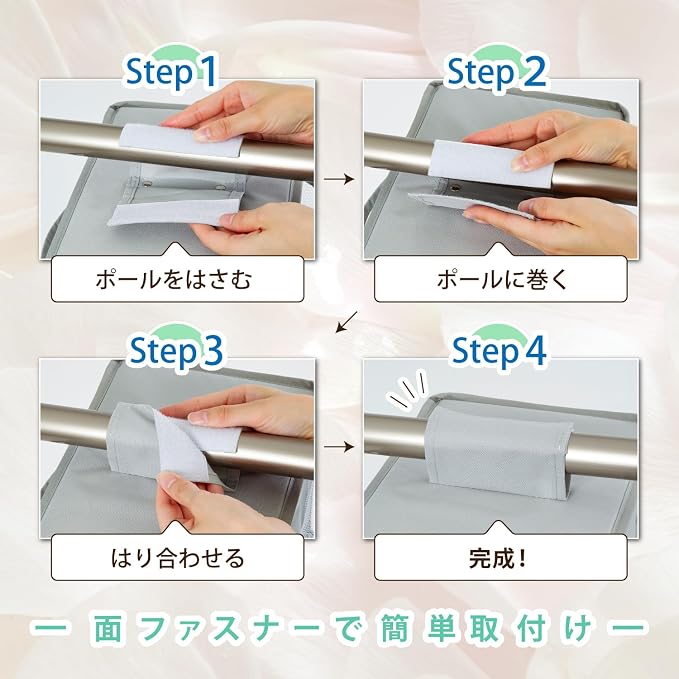 Step 1

ポールをはさむ

Step 2

ポールに巻く

Step 3

はり合わせる

Step 4

完成!

ー 面ファスナーで簡単取付け ー