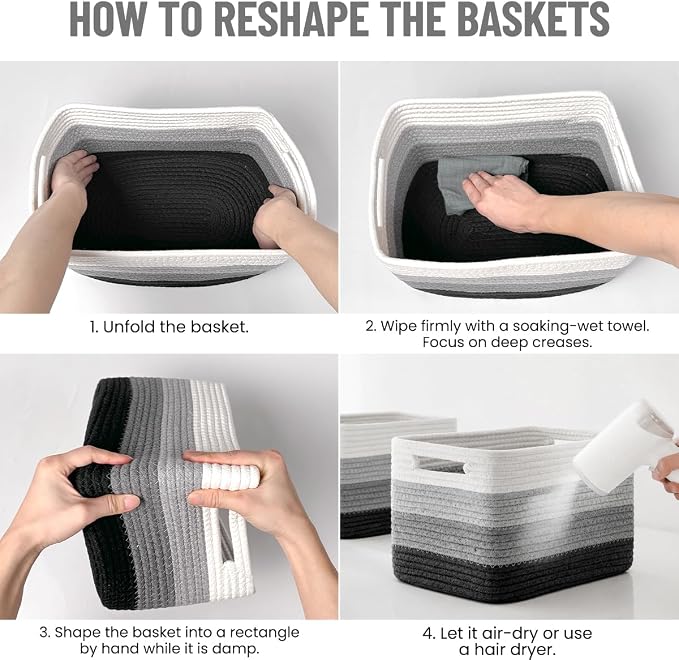 HOW TO RESHAPE THE BASKETS

1. Unfold the basket.

2. Wipe firmly with a soaking-wet towel. Focus on deep creases.

3. Shape the basket into a rectangle by hand while it is damp.

4. Let it air-dry or use a hair dryer.