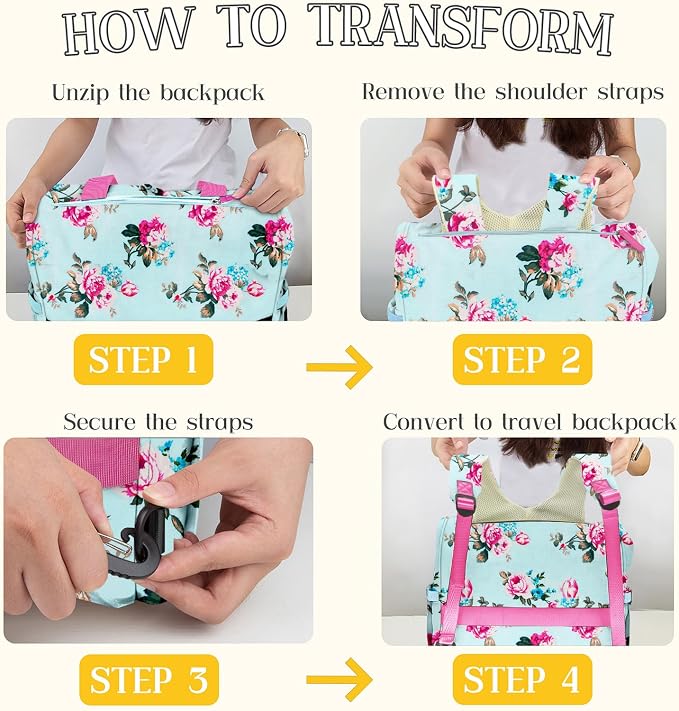 HOW TO TRANSFORM

Unzip the backpack

Remove the shoulder straps

STEP 1

STEP 2

Secure the straps

Convert to travel backpack

STEP 3

STEP 4