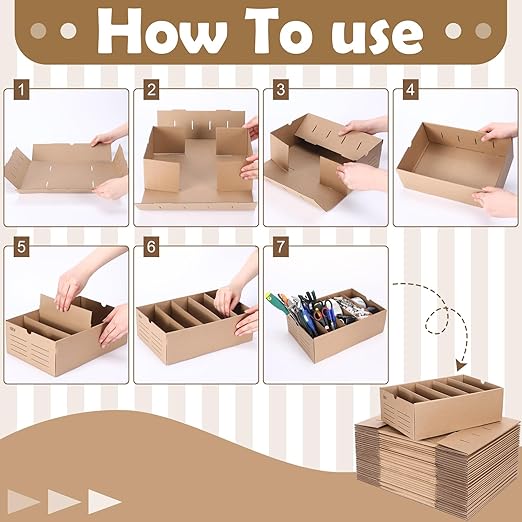 How To use

1

2

3

4

5

6

7