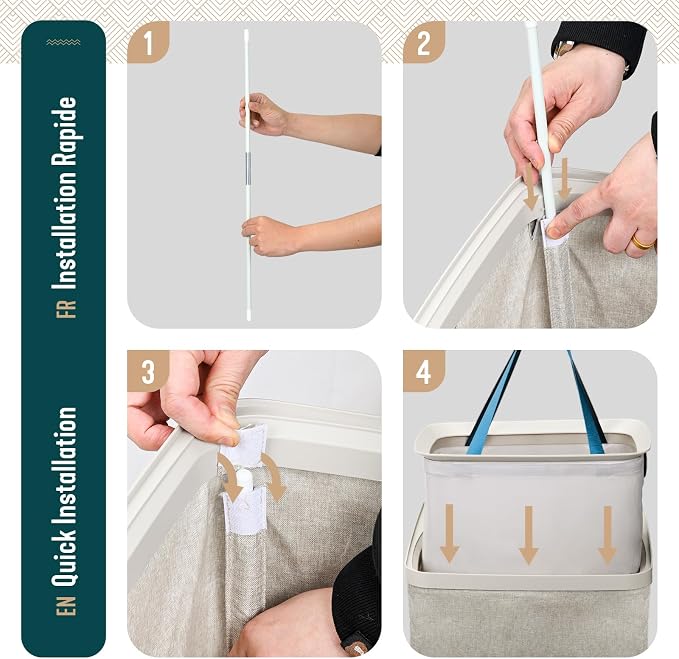 EN Quick Installation

FR Installation Rapide

1

2

3

4