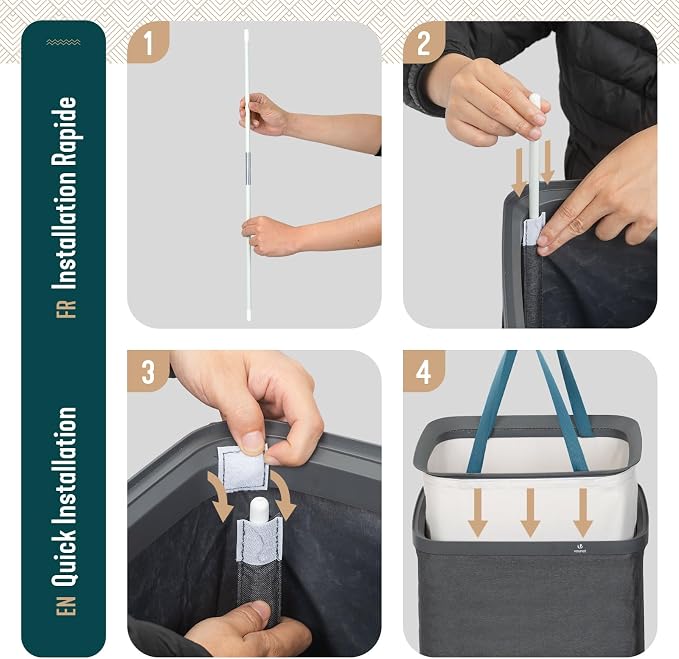 EN Quick Installation

FR Installation Rapide

1

2

3

4