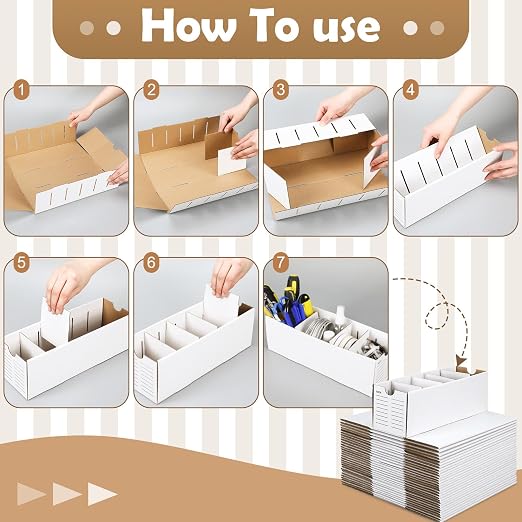 How To use

1

2

3

4

5

6

7