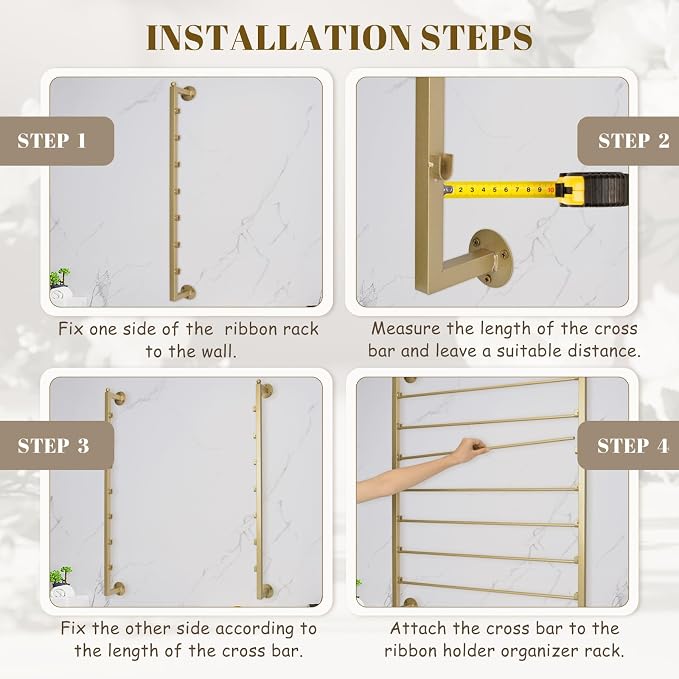 INSTALLATION STEPS

STEP 1

Fix one side of the ribbon rack to the wall.

STEP 2

2 3 4 5 6 7 8 9 10

Measure the length of the cross bar and leave a suitable distance.

STEP 3

Fix the other side according to the length of the cross bar.

STEP 4

Attach the cross bar to the ribbon holder organizer rack.