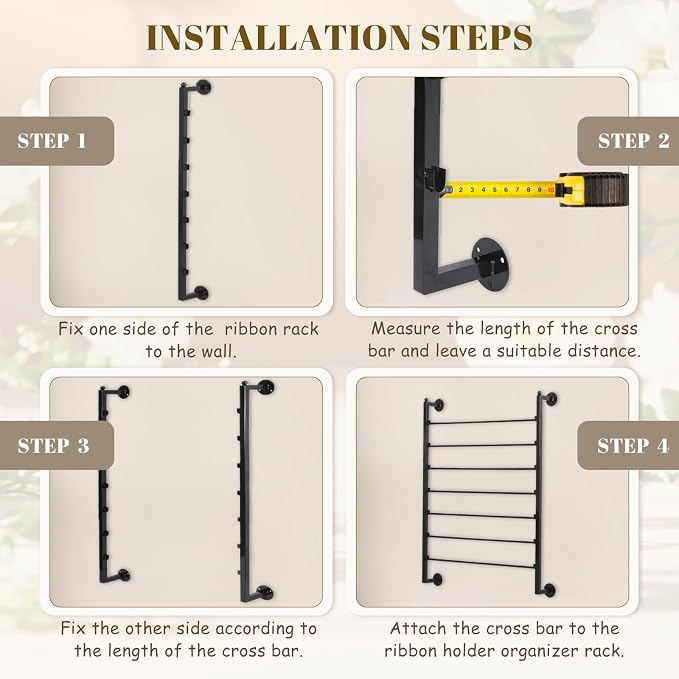 INSTALLATION STEPS

STEP 1

Fix one side of the ribbon rack to the wall.

STEP 2

2 3 4 5 6 7 8 9 10

Measure the length of the cross bar and leave a suitable distance.

STEP 3

Fix the other side according to the length of the cross bar.

STEP 4

Attach the cross bar to the ribbon holder organizer rack.