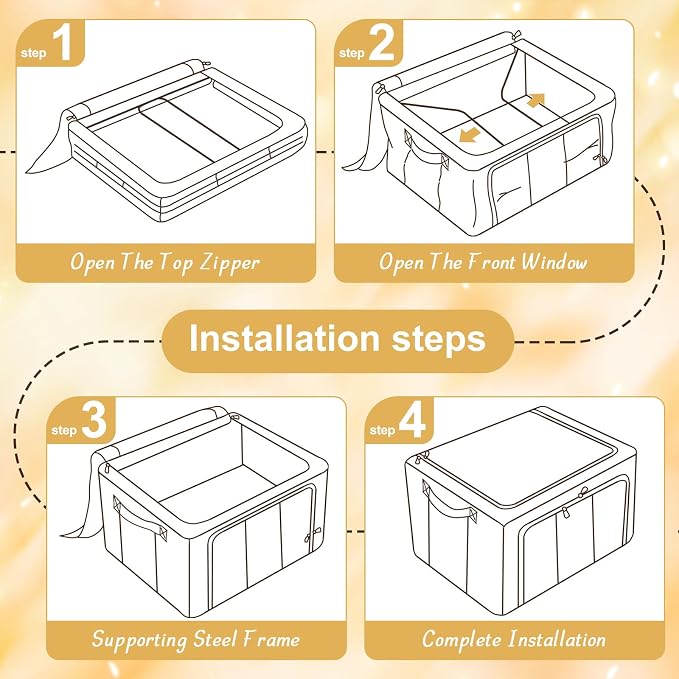 step 1

Open The Top Zipper

step 2

Open The Front Window

Installation steps

step 3

Supporting Steel Frame

step 4

Complete Installation