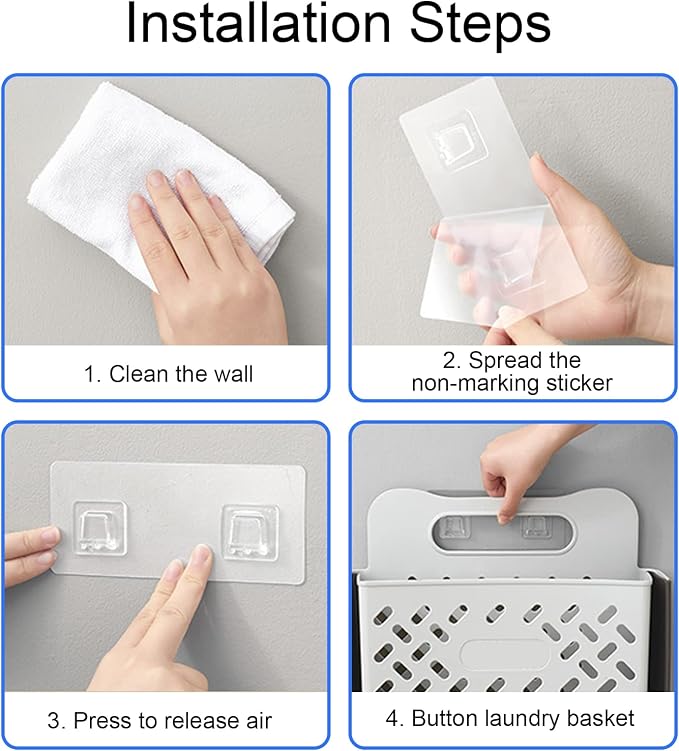 Installation Steps

1. Clean the wall

2. Spread the non-marking sticker

3. Press to release air

4. Button laundry basket