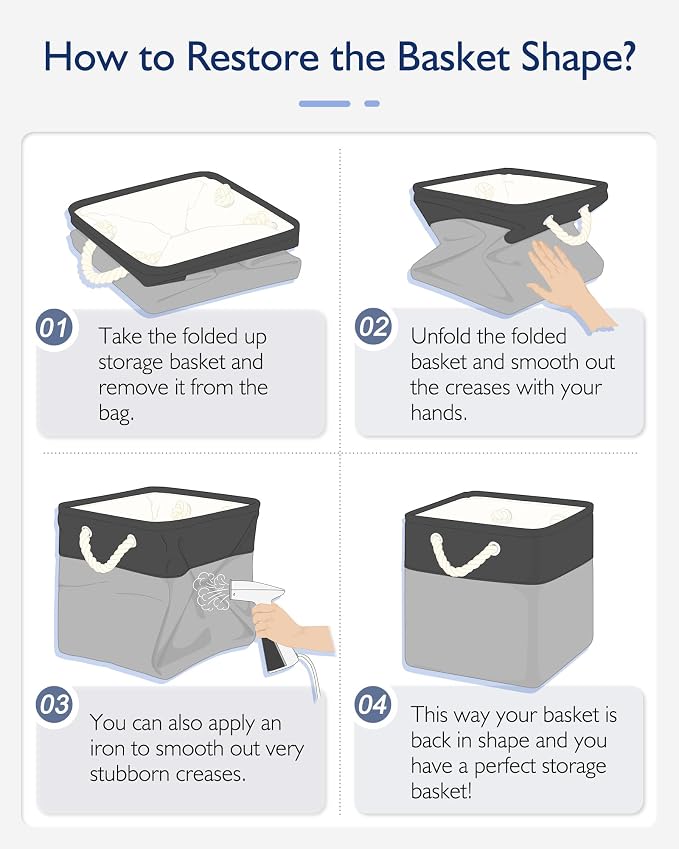 How to Restore the Basket Shape?

01 Take the folded up storage basket and remove it from the bag.

02 Unfold the folded basket and smooth out the creases with your hands.

03 You can also apply an iron to smooth out very stubborn creases.

04 This way your basket is back in shape and you have a perfect storage basket!