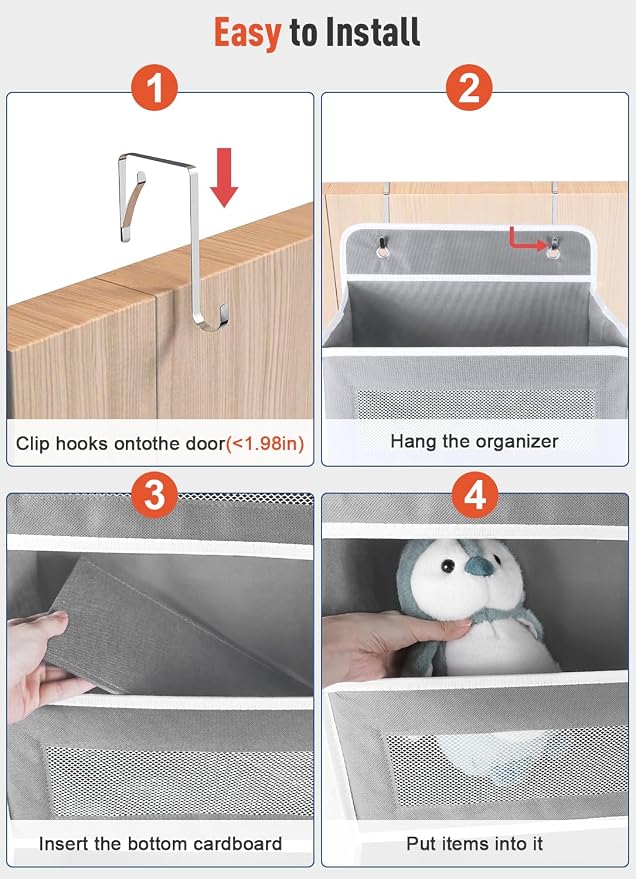 Easy to Install

1

Clip hooks ontothe door(<1.98in)

2

Hang the organizer

3

Insert the bottom cardboard

4

Put items into it