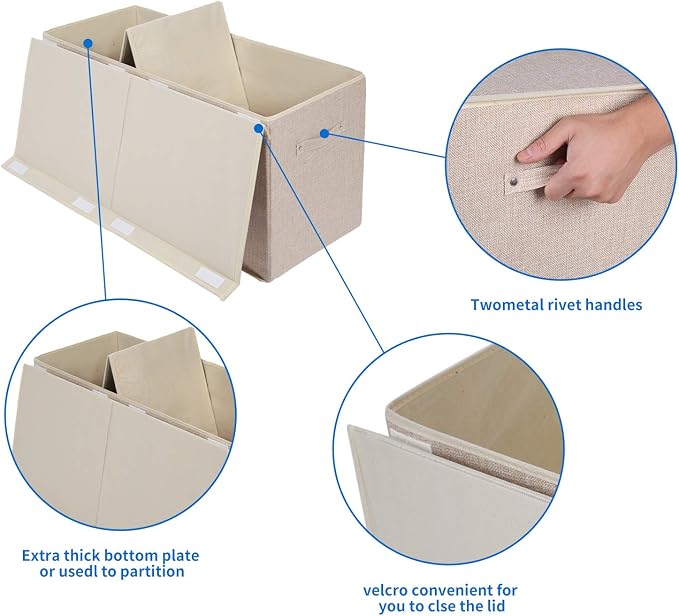 Twometal rivet handles

Extra thick bottom plate or usedl to partition

velcro convenient for you to clse the lid