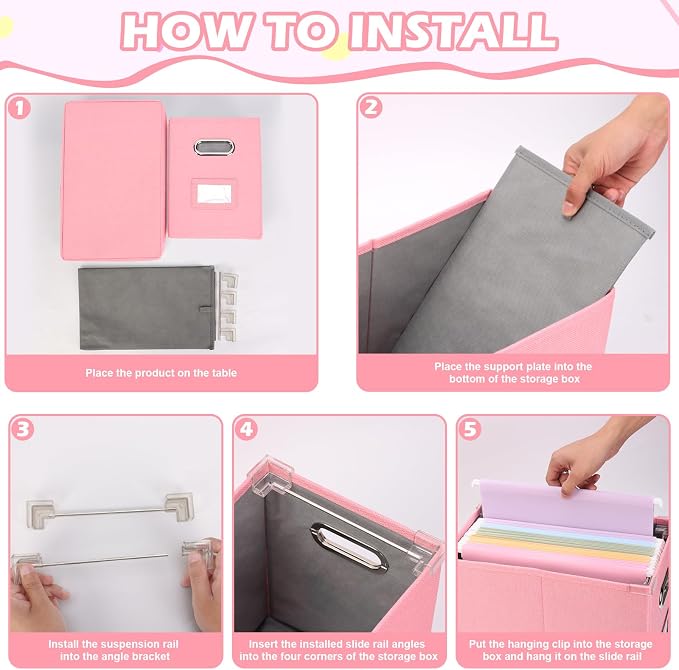 HOW TO INSTALL

1
Place the product on the table

2
Place the support plate into the bottom of the storage box

3
Install the suspension rail into the angle bracket

4
Insert the installed slide rail angles into the four corners of the storage box

5
Put the hanging clip into the storage box and hang it on the slide rail