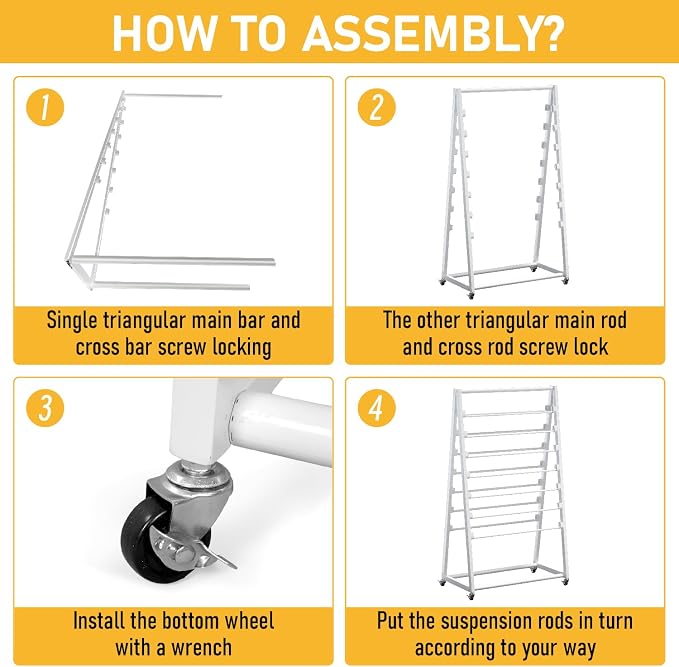 HOW TO ASSEMBLY?

1

Single triangular main bar and cross bar screw locking

2

The other triangular main rod and cross rod screw lock

3

Install the bottom wheel with a wrench

4

Put the suspension rods in turn according to your way