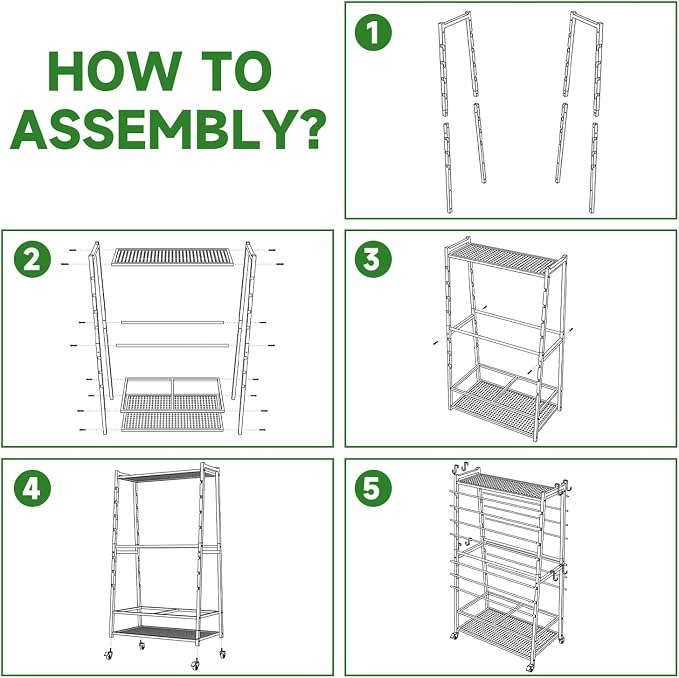 HOW TO ASSEMBLY?

1

2

3

4

5