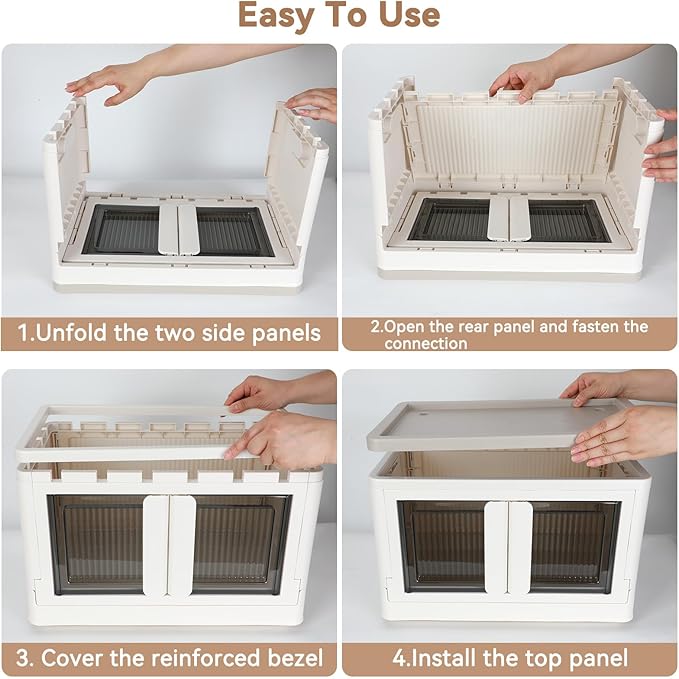 Easy To Use

1.Unfold the two side panels

2.Open the rear panel and fasten the connection

3. Cover the reinforced bezel

4.Install the top panel