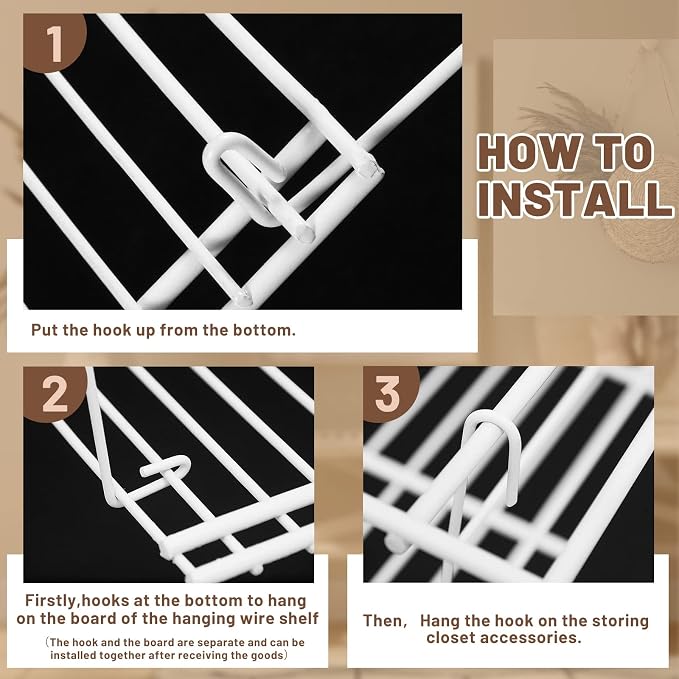 1

HOW TO INSTALL

Put the hook up from the bottom.

2

Firstly,hooks at the bottom to hang on the board of the hanging wire shelf

（The hook and the board are separate and can be installed together after receiving the goods）

3

Then,  Hang the hook on the storing closet accessories.