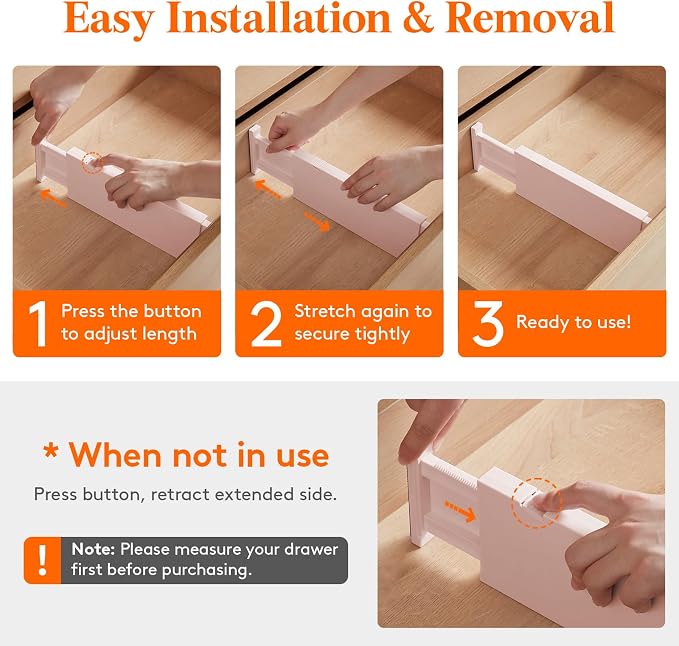 Easy Installation & Removal

1 Press the button to adjust length

2 Stretch again to secure tightly

3 Ready to use!

* When not in use

Press button, retract extended side.

! Note: Please measure your drawer first before purchasing.