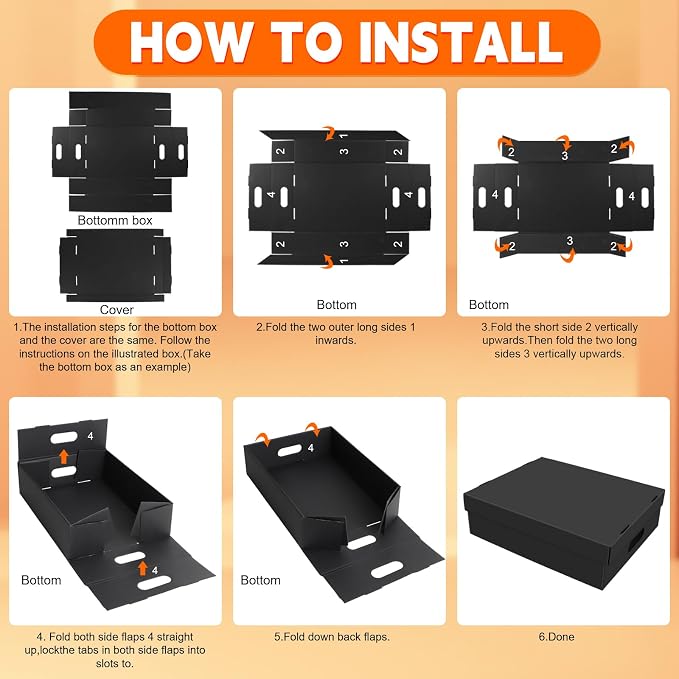 HOW TO INSTALL

Bottomm box

Cover

1.The installation steps for the bottom box and the cover are the same. Follow the instructions on the illustrated box.(Take the bottom box as an example)

2 3 1 2
4 4
2 3 1 2

Bottom

2.Fold the two outer long sides 1 inwards.

2 3 2
4 4
2 3 2

Bottom

3.Fold the short side 2 vertically upwards.Then fold the two long sides 3 vertically upwards.

4
4

Bottom

4. Fold both side flaps 4 straight up,lockthe tabs in both side flaps into slots to.

4

Bottom

5.Fold down back flaps.

6.Done