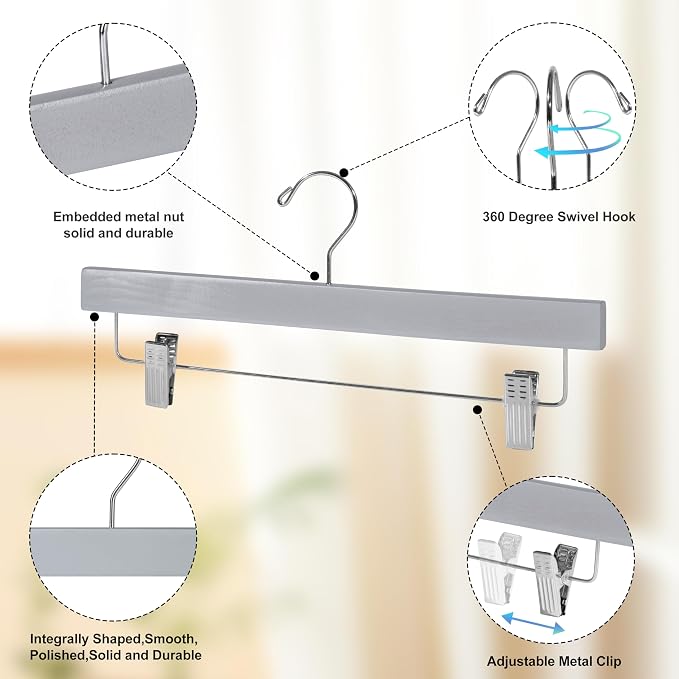 Embedded metal nut solid and durable

360 Degree Swivel Hook

Integrally Shaped,Smooth, Polished,Solid and Durable

Adjustable Metal Clip