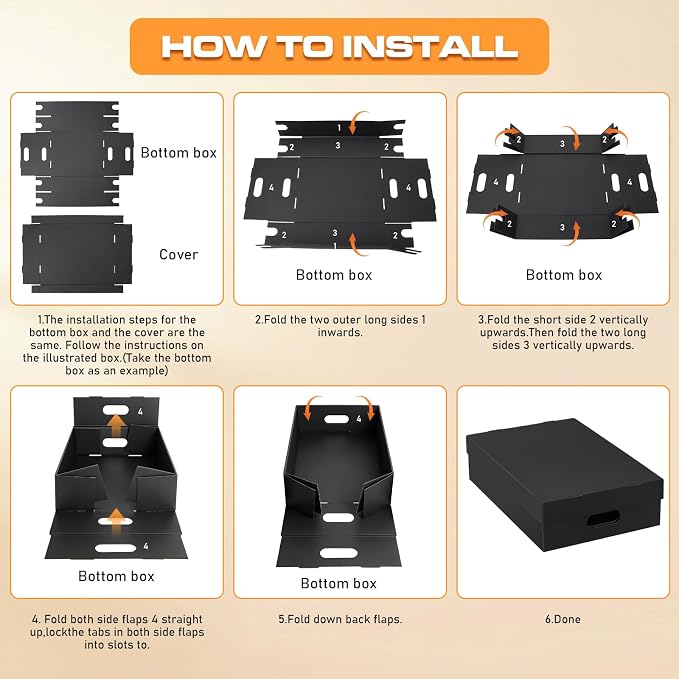 HOW TO INSTALL

Bottom box

Cover

1.The installation steps for the bottom box and the cover are the same. Follow the instructions on the illustrated box.(Take the bottom box as an example)

1
2 3 2
4 4
2 3 2

Bottom box

2.Fold the two outer long sides 1 inwards.

2 3 2
4 4
2 3 2

Bottom box

3.Fold the short side 2 vertically upwards.Then fold the two long sides 3 vertically upwards.

4
4

Bottom box

4. Fold both side flaps 4 straight up,lockthe tabs in both side flaps into slots to.

4

Bottom box

5.Fold down back flaps.

6.Done