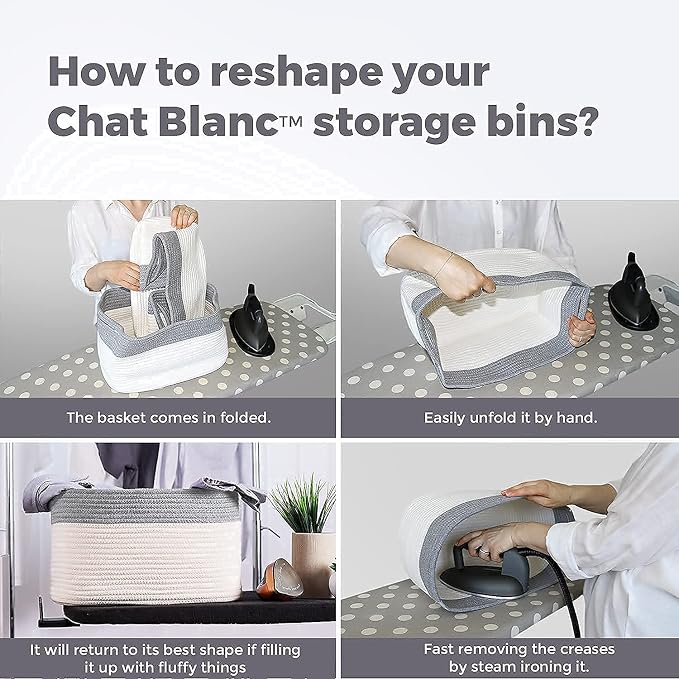 How to reshape your Chat Blanc™ storage bins?

The basket comes in folded.

Easily unfold it by hand.

It will return to its best shape if filling it up with fluffy things

Fast removing the creases by steam ironing it.