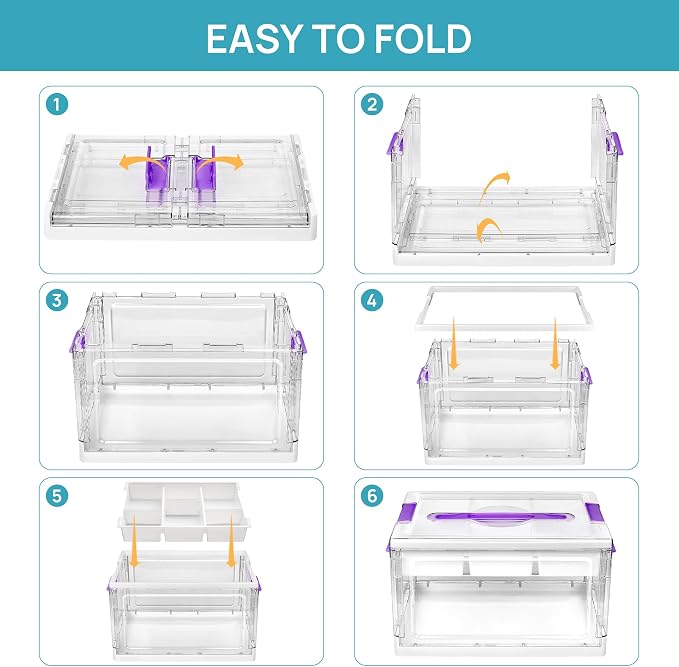 EASY TO FOLD

1

2

3

4

5

6