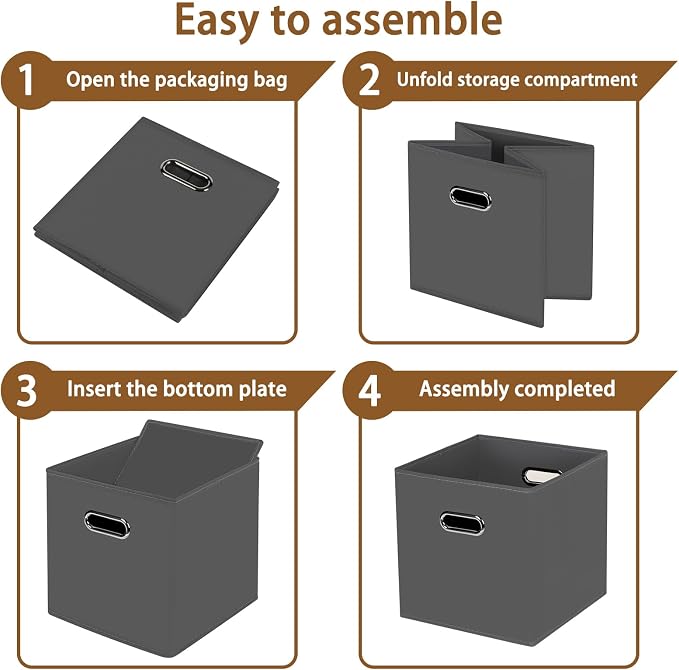 Easy to assemble

1 Open the packaging bag

2 Unfold storage compartment

3 Insert the bottom plate

4 Assembly completed