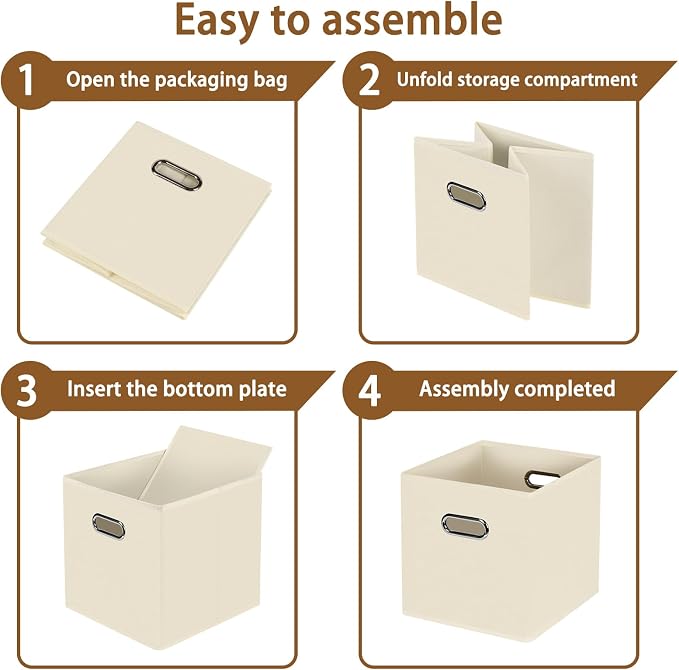 Easy to assemble

1 Open the packaging bag

2 Unfold storage compartment

3 Insert the bottom plate

4 Assembly completed