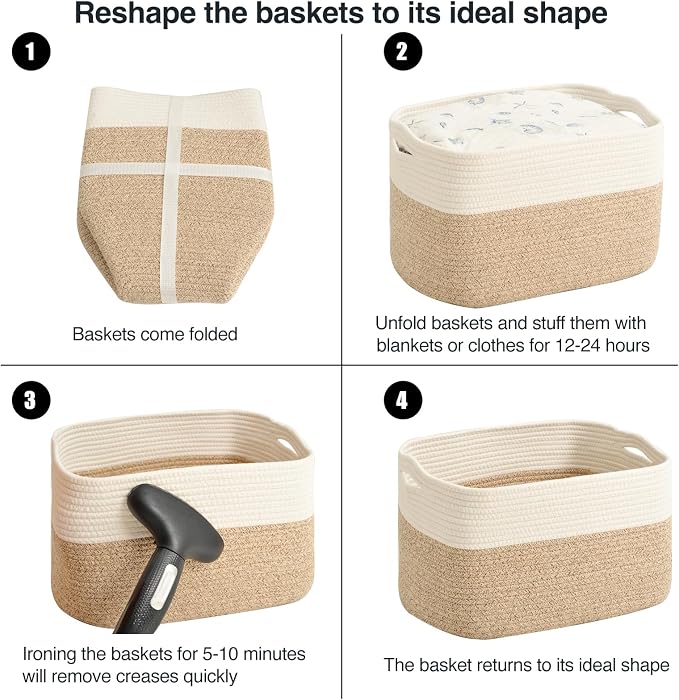 Reshape the baskets to its ideal shape

1

Baskets come folded

2

Unfold baskets and stuff them with blankets or clothes for 12-24 hours

3

Ironing the baskets for 5-10 minutes will remove creases quickly

4

The basket returns to its ideal shape