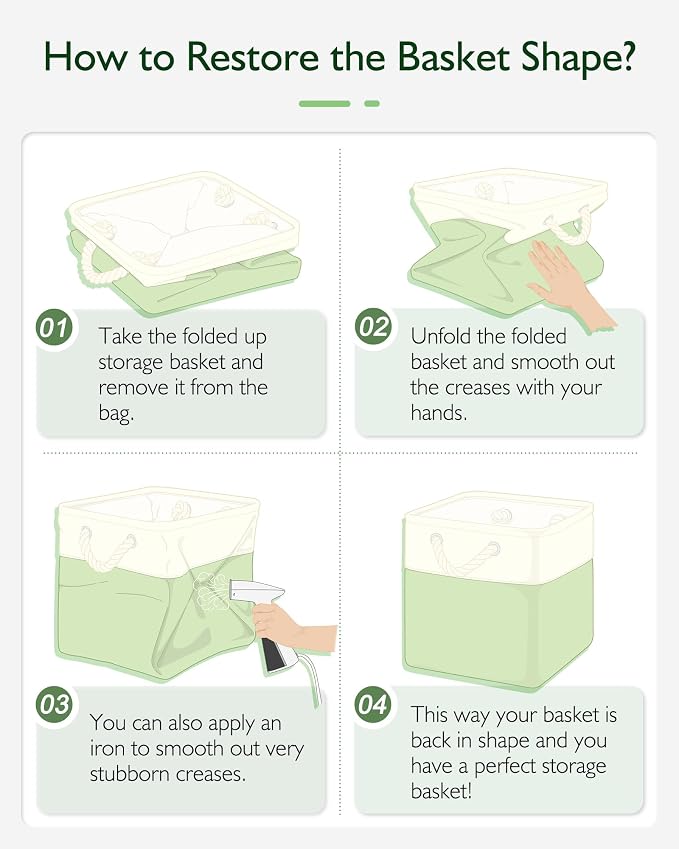 How to Restore the Basket Shape?

01
Take the folded up storage basket and remove it from the bag.

02
Unfold the folded basket and smooth out the creases with your hands.

03
You can also apply an iron to smooth out very stubborn creases.

04
This way your basket is back in shape and you have a perfect storage basket!