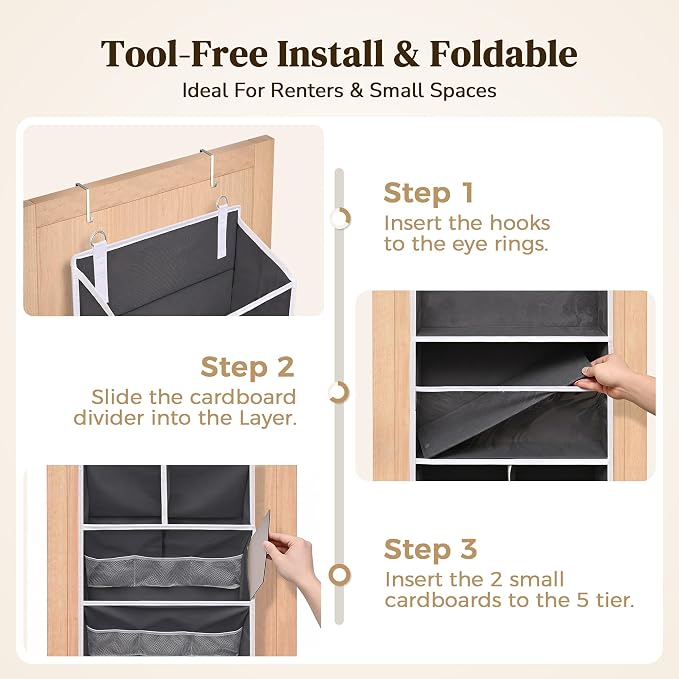 Tool-Free Install & Foldable

Ideal For Renters & Small Spaces

Step 1
Insert the hooks to the eye rings.

Step 2
Slide the cardboard divider into the Layer.

Step 3
Insert the 2 small cardboards to the 5 tier.