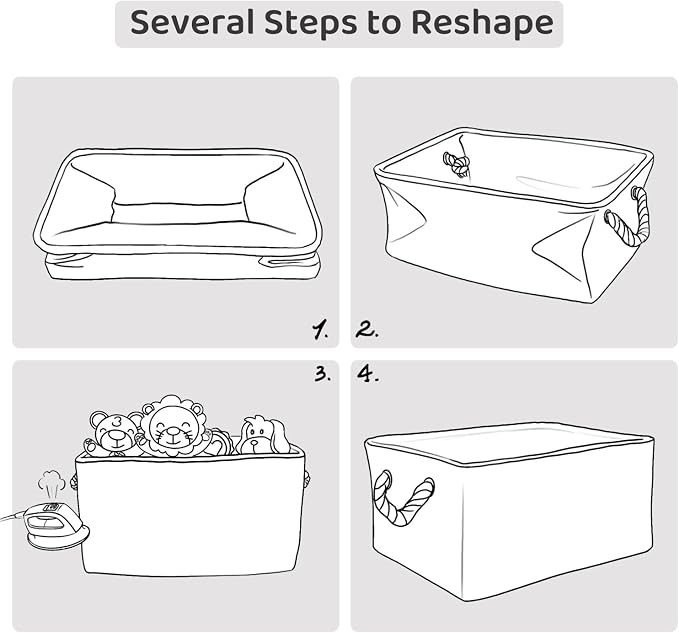 Several Steps to Reshape

1.

2.

3.

4.