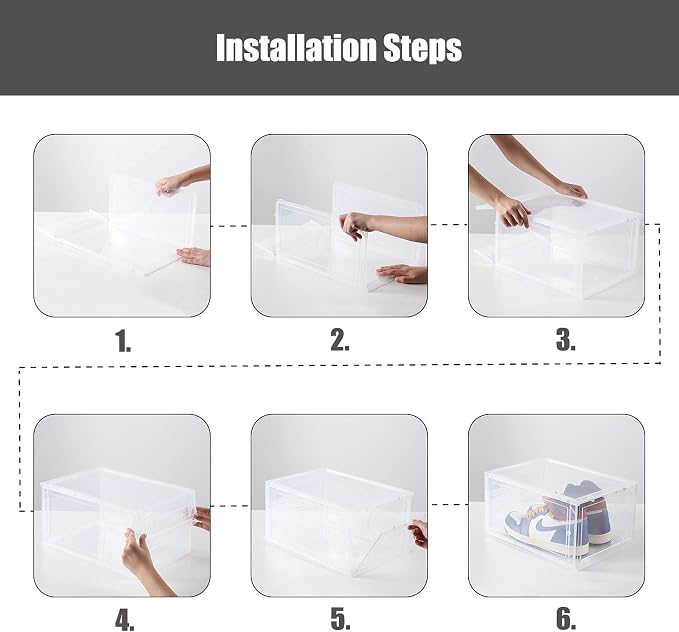 Installation Steps

1.

2.

3.

4.

5.

6.