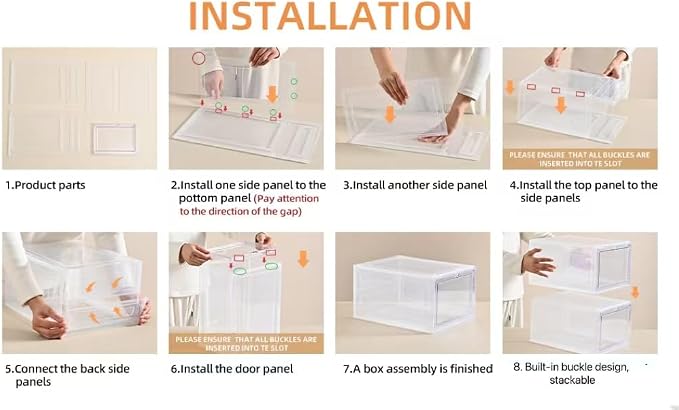 INSTALLATION

1.Product parts

2.Install one side panel to the pottom panel (Pay attention to the direction of the gap)

3.Install another side panel

PLEASE ENSURE THAT ALL BUCKLES ARE INSERTED INTO TE SLOT

4.Install the top panel to the side panels

5.Connect the back side panels

PLEASE ENSURE THAT ALL BUCKLES ARE INSERTED INTO TE SLOT

6.Install the door panel

7.A box assembly is finished

8. Built-in buckle design, stackable